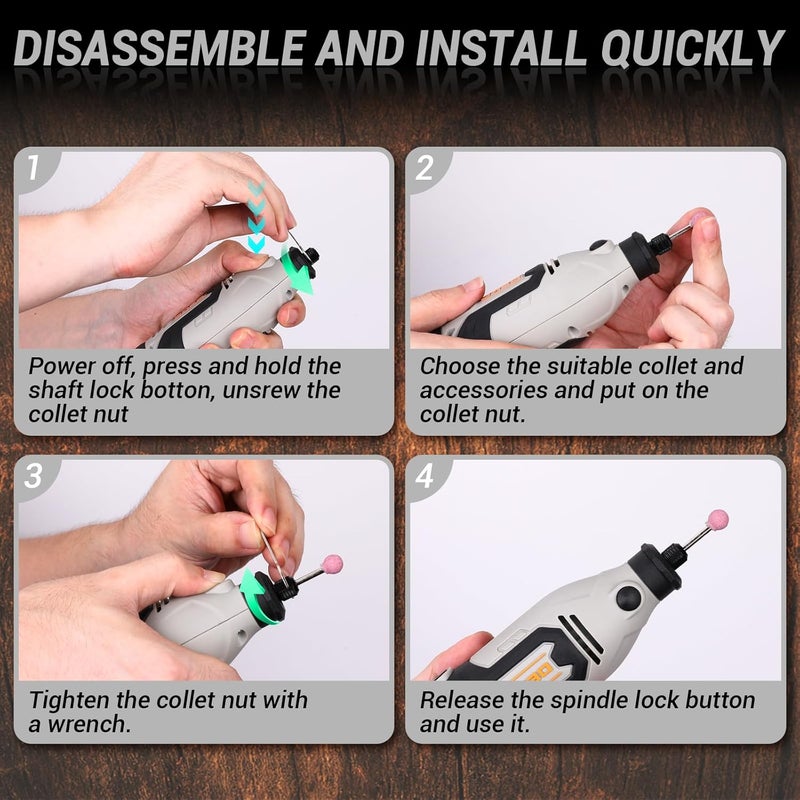 DISASSEMBLE AND INSTALL QUICKLY

1

Power off, press and hold the shaft lock botton, unsrew the collet nut

2

Choose the suitable collet and accessories and put on the collet nut.

3

Tighten the collet nut with a wrench.

4

Release the spindle lock button and use it.